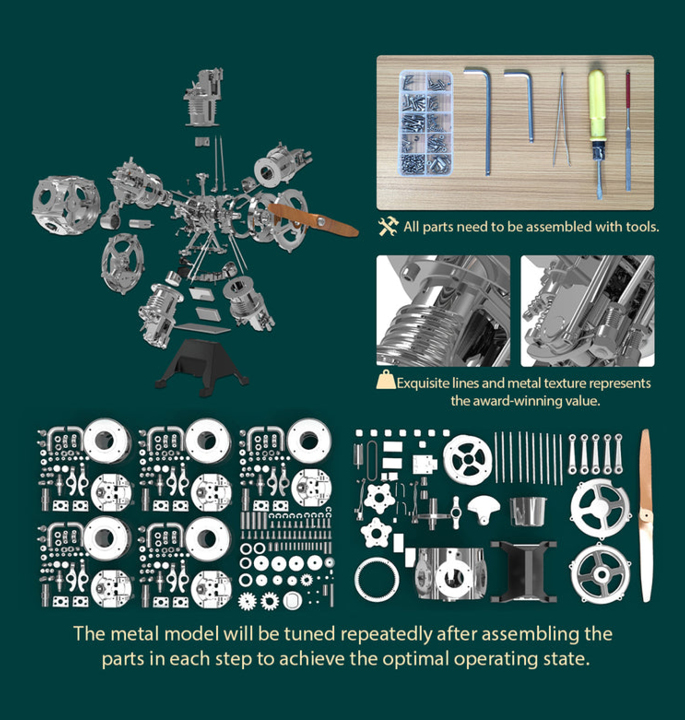 All parts need to be assembled with tools.

Exquisite lines and metal texture represents the award-winning value.

The metal model will be tuned repeatedly after assembling the parts in each step to achieve the optimal operating state.