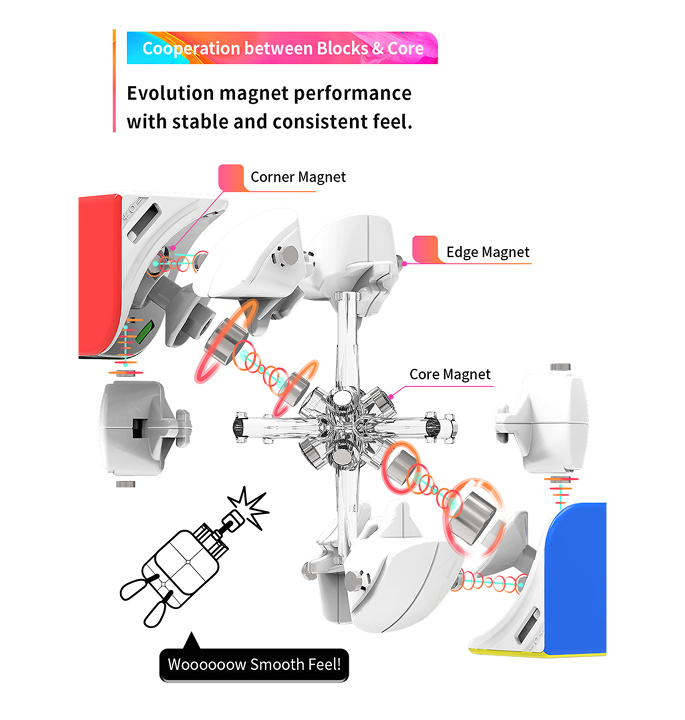 Cooperation between Blocks & Core

Evolution magnet performance with stable and consistent feel.

Corner Magnet

Edge Magnet

Core Magnet

Woooooow Smooth Feel!