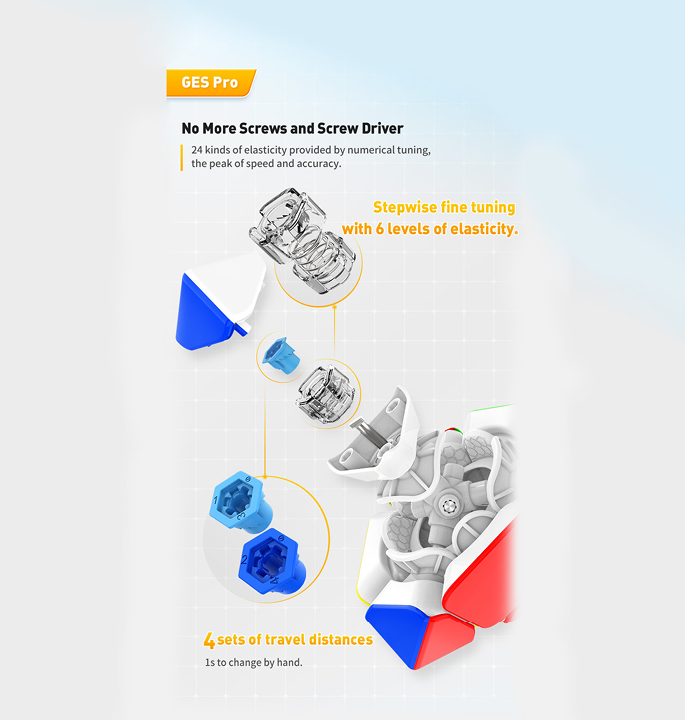 GES Pro

No More Screws and Screw Driver

24 kinds of elasticity provided by numerical tuning, the peak of speed and accuracy.

Stepwise fine tuning with 6 levels of elasticity.

1 3

2 4

4 sets of travel distances

1s to change by hand.